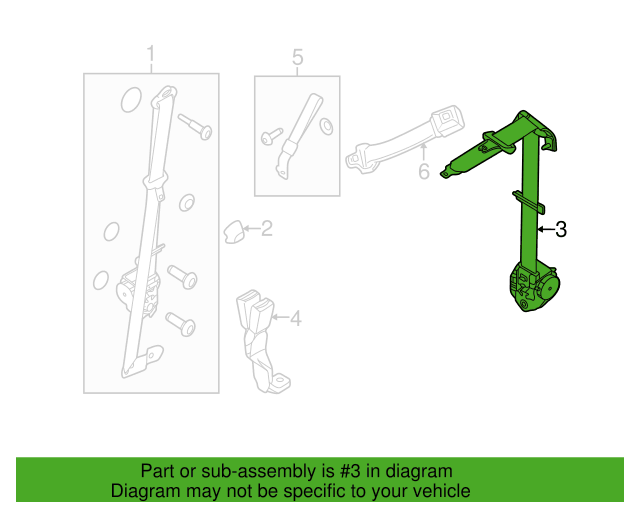 1

5

6

2

3

4

Part or sub-assembly is #3 in diagram
Diagram may not be specific to your vehicle