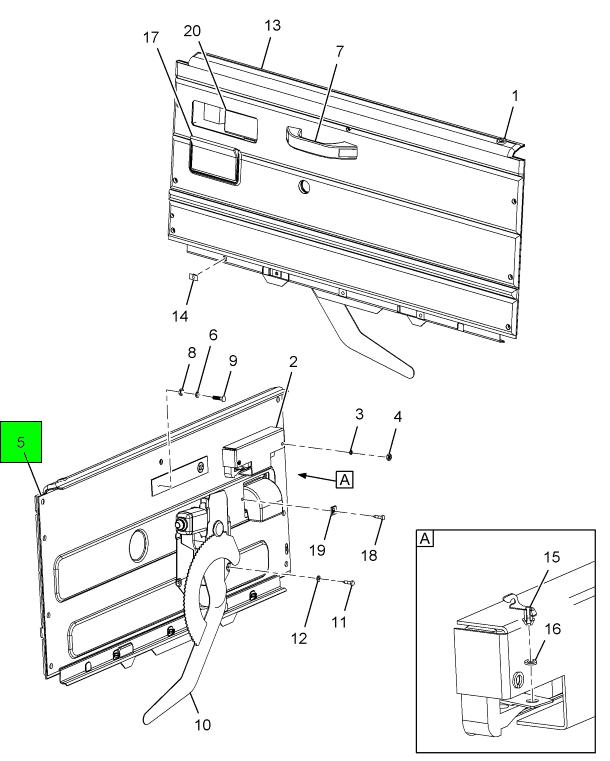 17
20
13
7
1
14
8
6
9
2
3
4
5
A
19
18
12
11
10
A
15
16