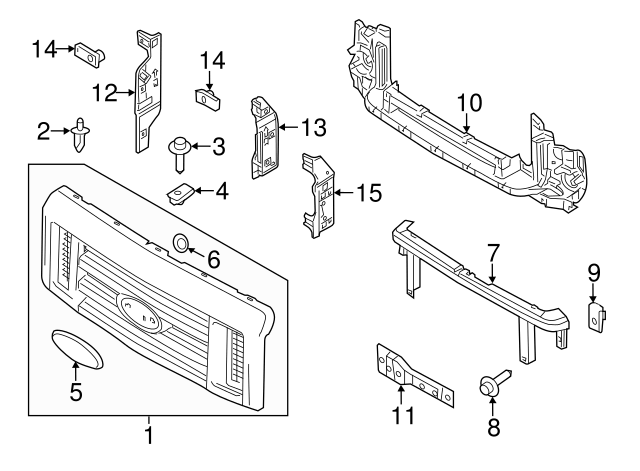 14
12
14
2
3
13
10
4
15
6
7
9
5
11
8
1