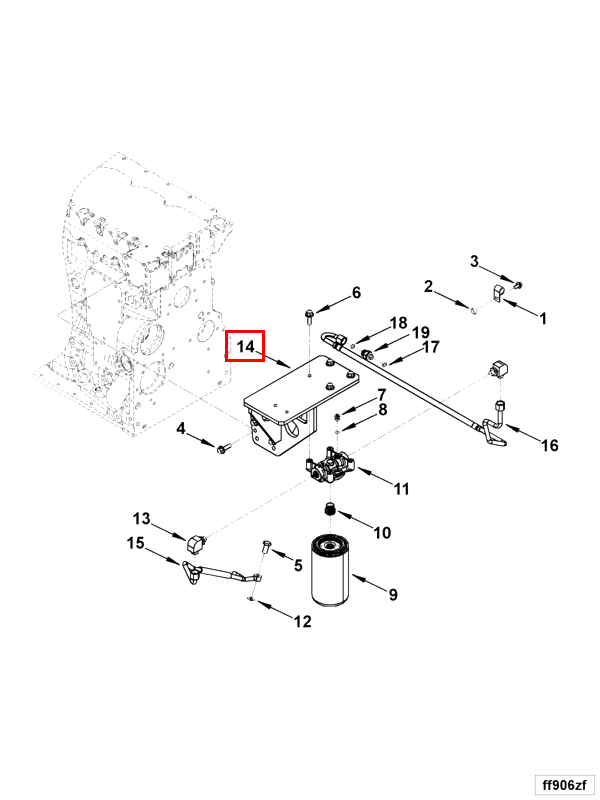 3
2
1
6
18
19
17
14
7
8
16
4
11
13
10
15
5
9
12
ff906zf