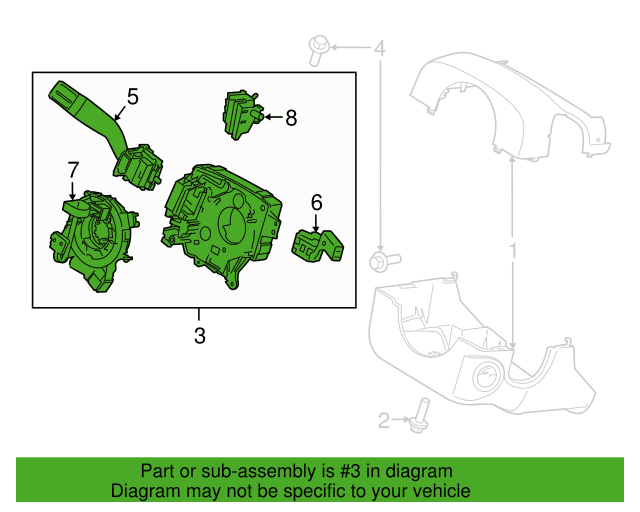 4
5
8
7
6
1
3
2

Part or sub-assembly is #3 in diagram
Diagram may not be specific to your vehicle