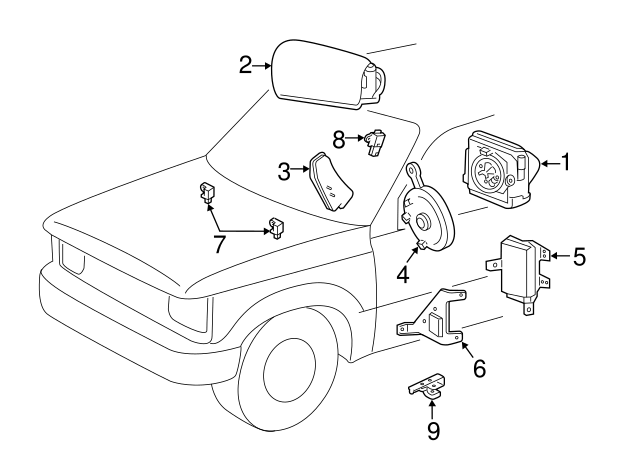 2
8
1
3
7
4
5
6
9