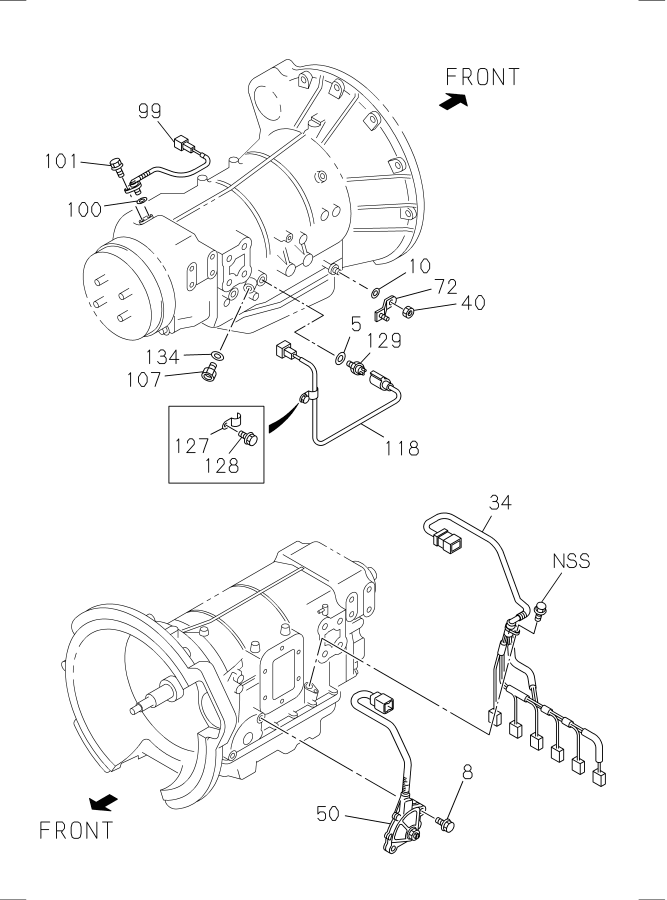 FRONT

99

101

100

10

72

40

5

129

134

107

127

128

118

34

NSS

8

50

FRONT