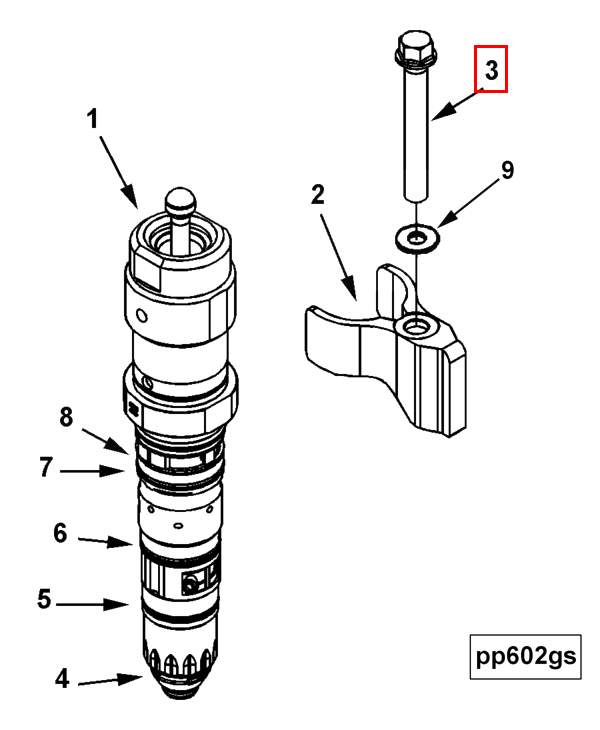 3

1

9

2

8

7

6

5

4

pp602gs