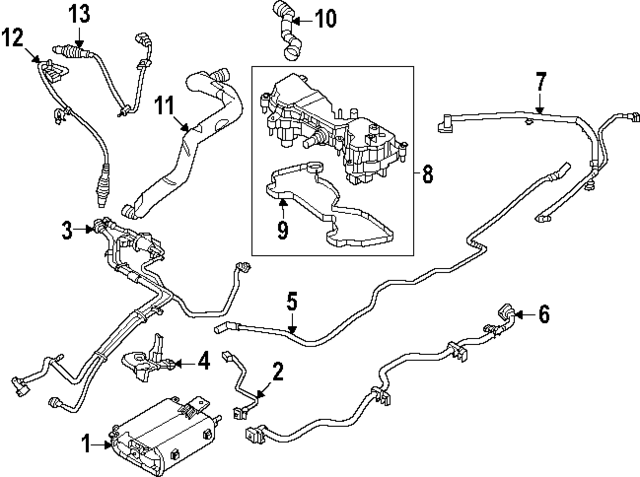 13
12
10
11
7
8
9
3
5
6
4
2
1