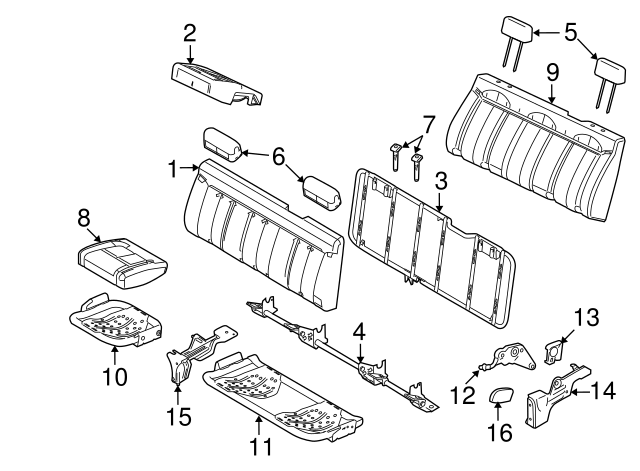 2
5
9
7
6
1
3
8
13
4
10
12
14
15
16
11