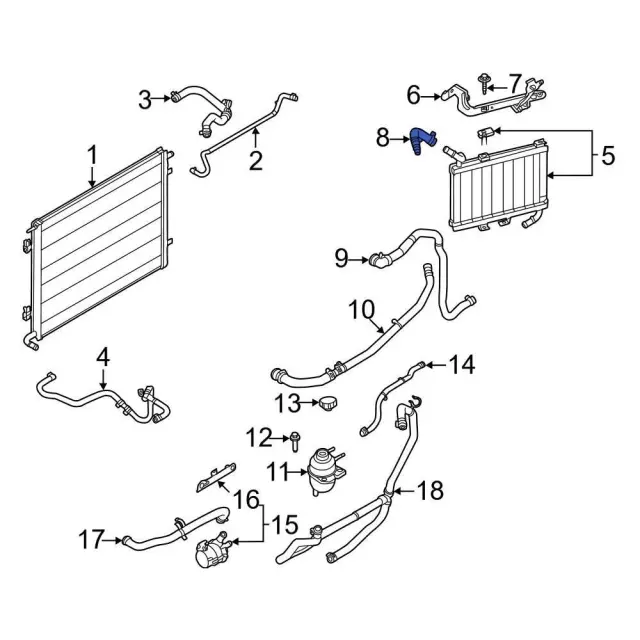 3
2
1
6
7
8
5
9
10
4
14
13
12
11
16
15
17
18