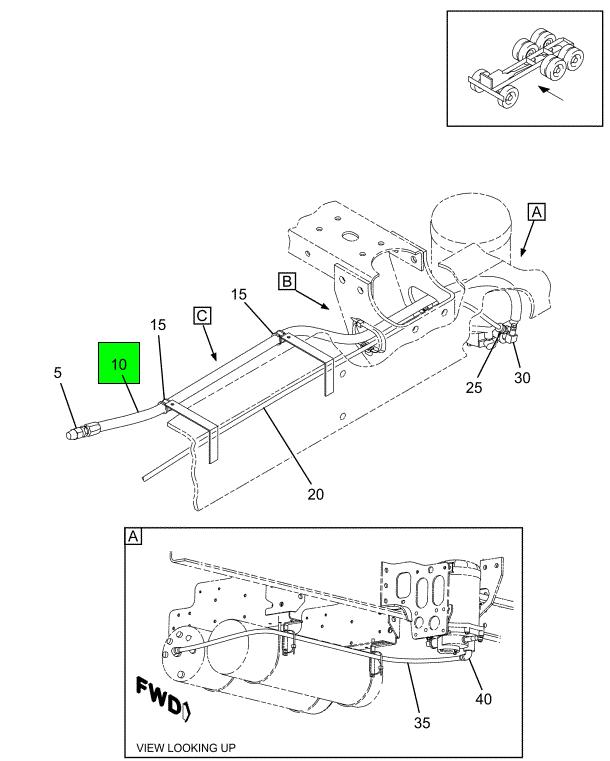 A
B
15
C
15
10
5
25
30
20
A
FWD
40
35
VIEW LOOKING UP