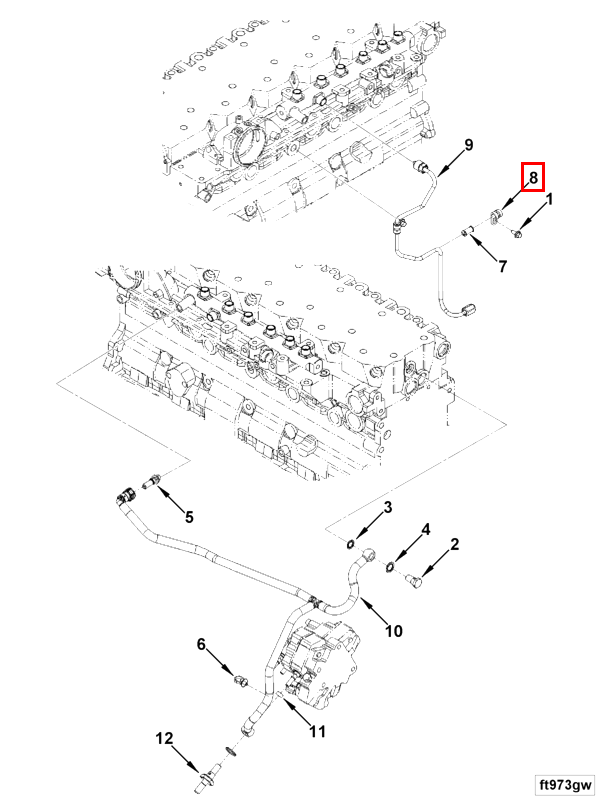 9
8
1
7
5
3
4
2
10
6
11
12
ft973gw