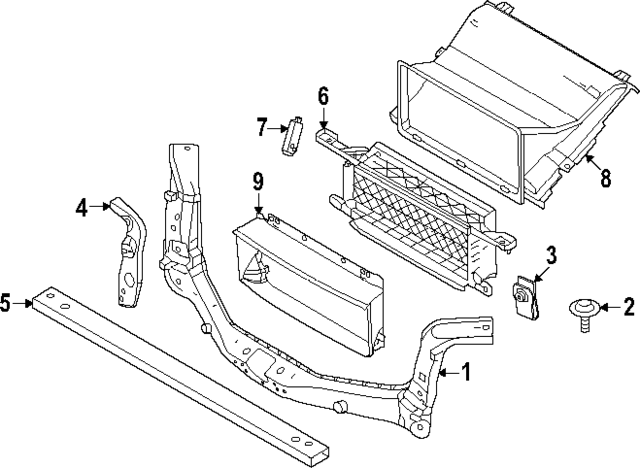 6
7
8
9
4
3
5
2
1