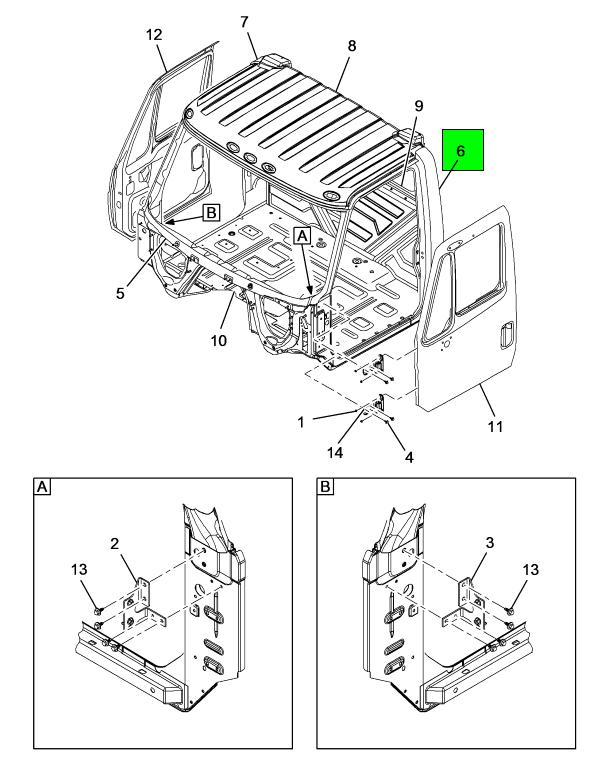 12
7
8
9
6
B
A
5
10
1
14
4
11

A
2
13

B
3
13