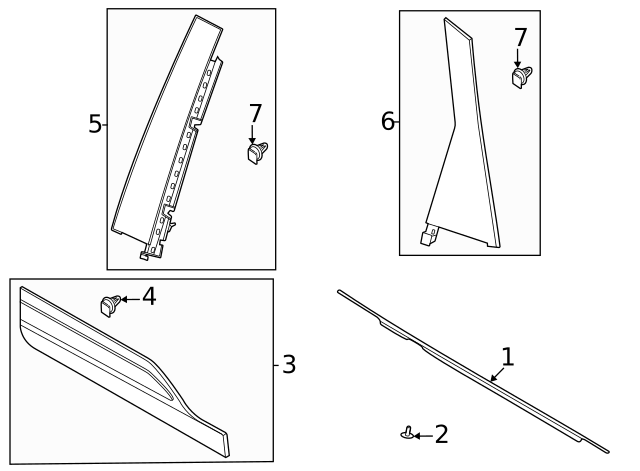 5
7
6
7
4
3
1
2