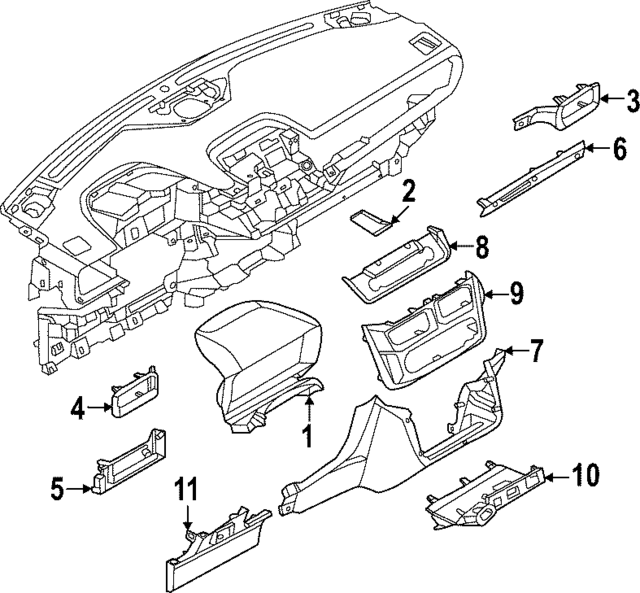 3
6
2
8
9
7
4
1
5
11
10