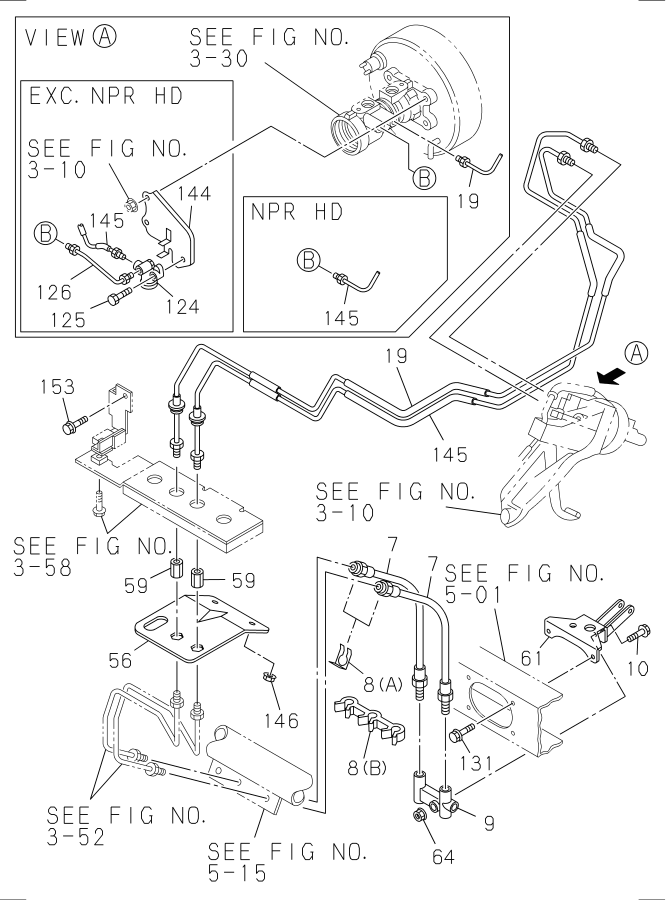 VIEW Ⓐ

SEE FIG NO. 3-30

EXC. NPR HD

SEE FIG NO. 3-10

144

145

Ⓑ

126

125

124

Ⓑ

19

NPR HD

Ⓑ

145

Ⓐ

153

19

145

SEE FIG NO. 3-10

SEE FIG NO. 3-58

59

59

56

146

7

7

SEE FIG NO. 5-01

61

10

8(A)

8(B)

131

9

64

SEE FIG NO. 3-52

SEE FIG NO. 5-15