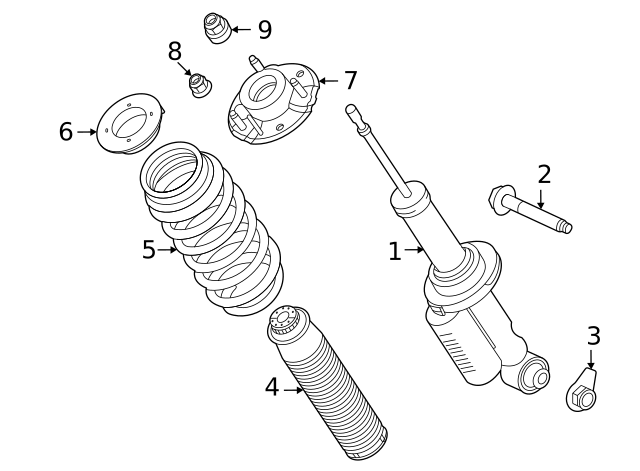 9
8
7
6
2
5
1
3
4