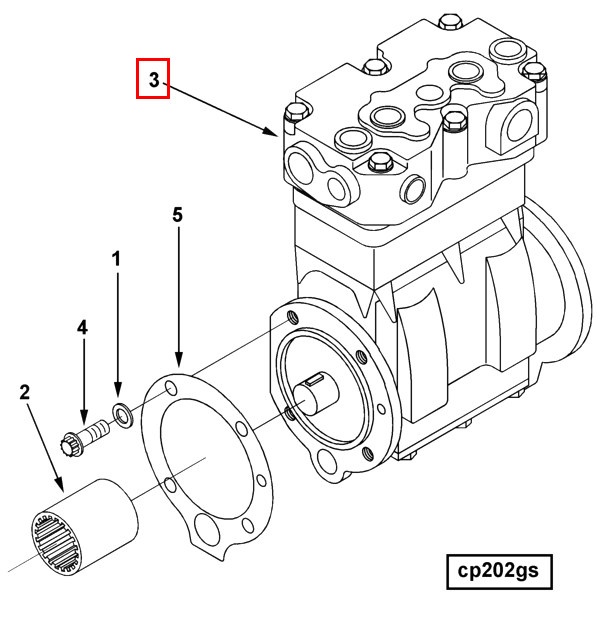 3
5
1
4
2
cp202gs