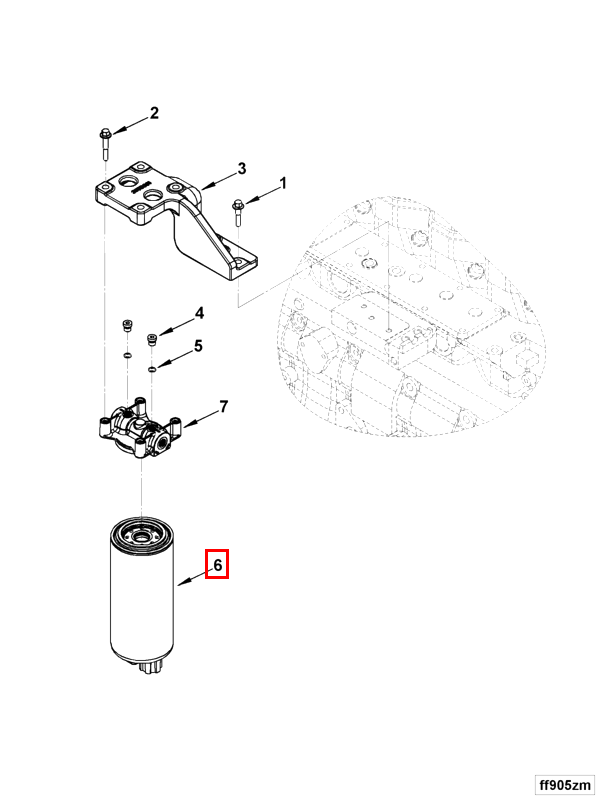 2
3
1
4
5
7
6
ff905zm