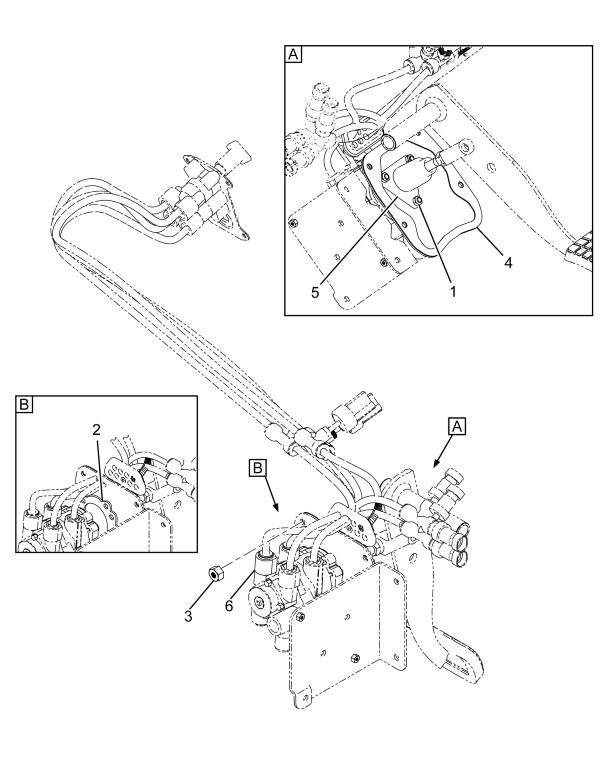 A
5
1
4
B
2
B
A
3
6