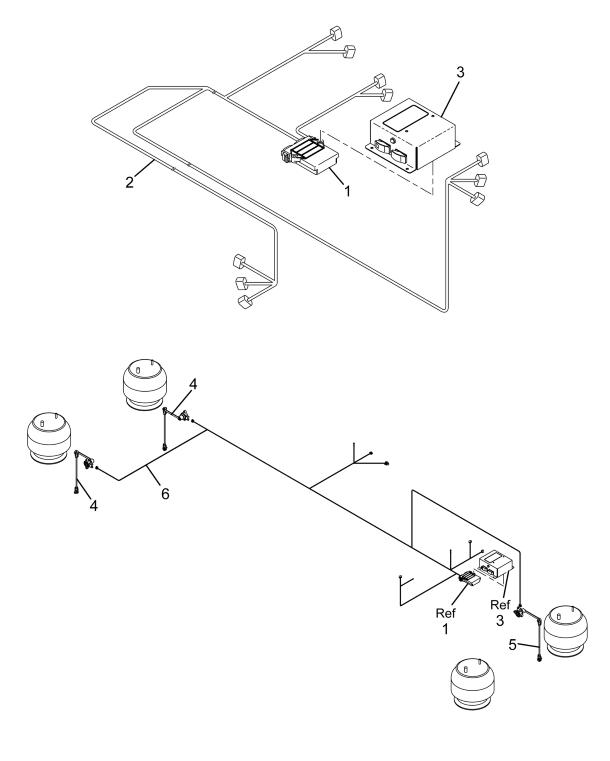 3
2
1
4
4
6
Ref
1
Ref
3
5