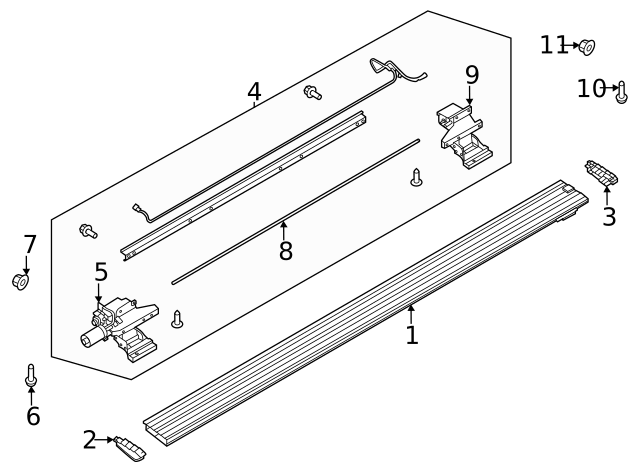 11
10
4
9
3
7
8
5
1
6
2