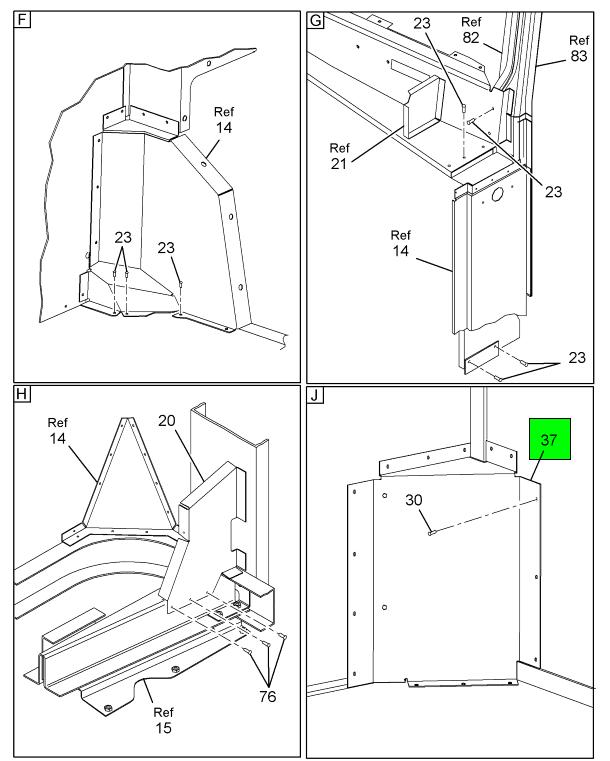 F

Ref 14

23

23

G

23

Ref 82

Ref 83

Ref 21

23

Ref 14

23

H

Ref 14

20

76

Ref 15

J

37

30