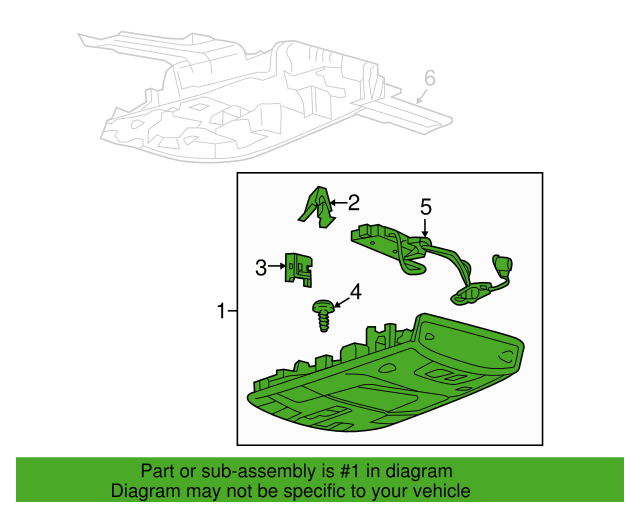 6

2

5

3

4

1

Part or sub-assembly is #1 in diagram
Diagram may not be specific to your vehicle