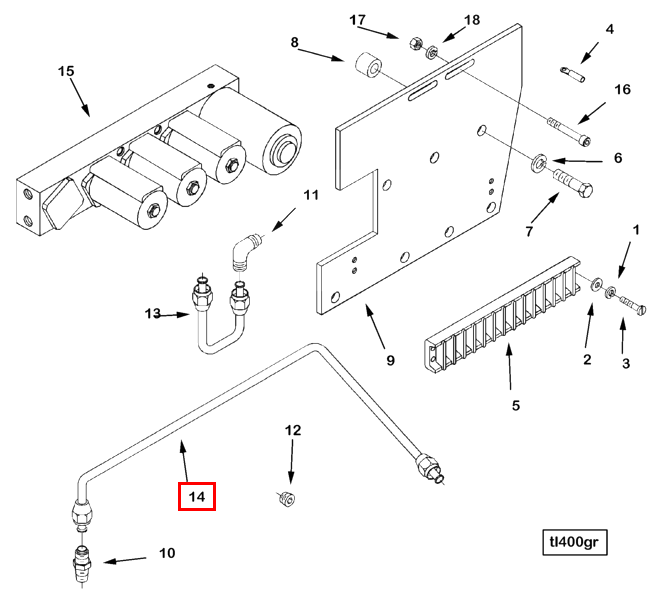 17
18
8
4
15
16
6
11
7
1
13
9
2
3
5
12
14
10
tl400gr