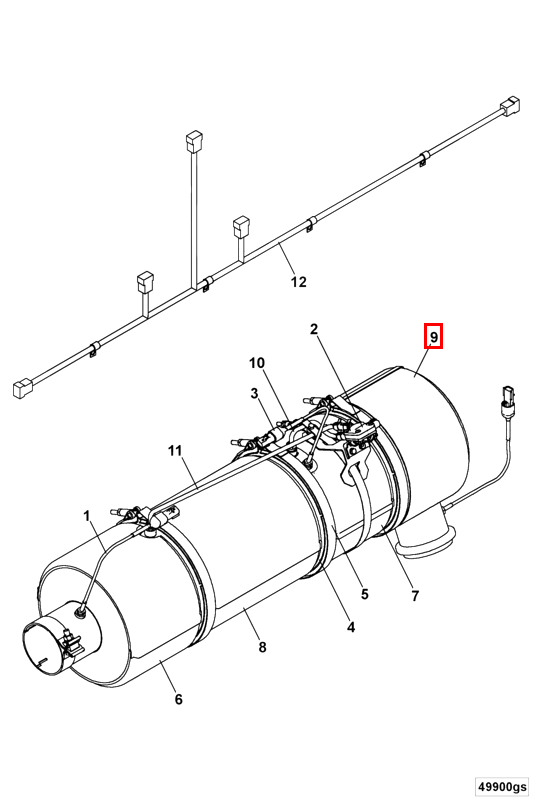 12

2

9

10

3

11

1

5

7

4

8

6

49900gs