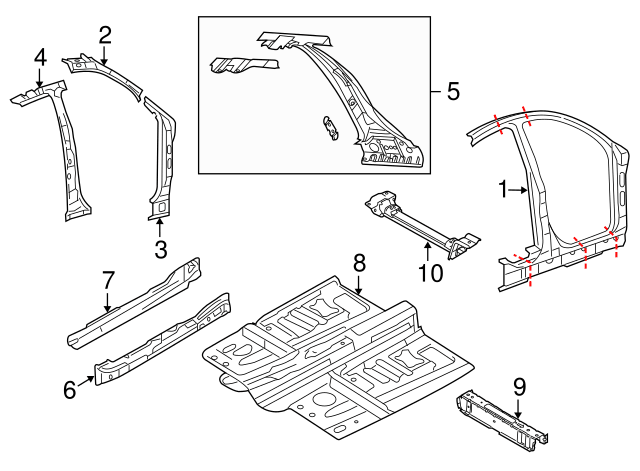 4
2
5
1
3
10
7
8
6
9