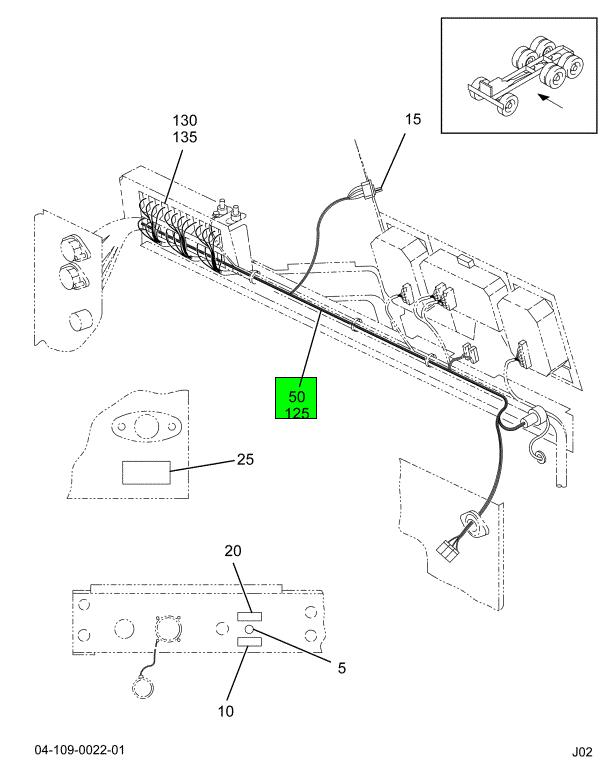 130
135

15

50
125

25

20

5

10

04-109-0022-01

J02