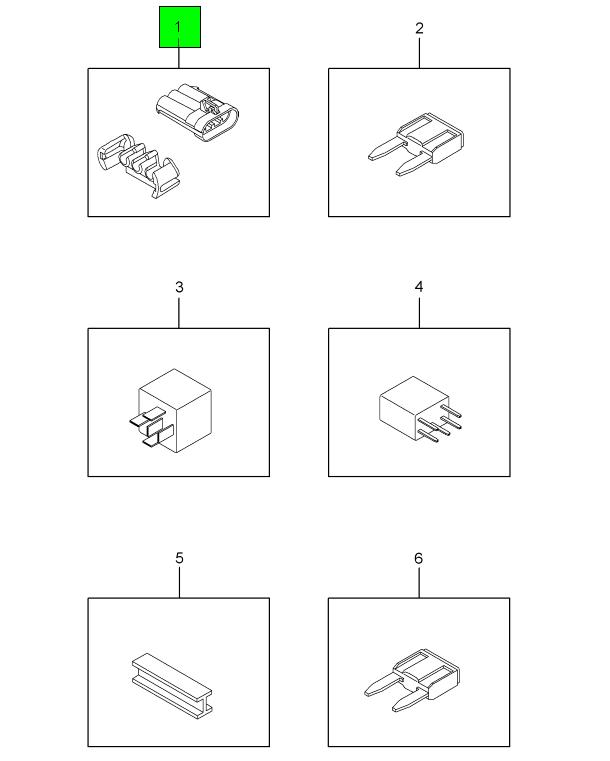 1
2
3
4
5
6