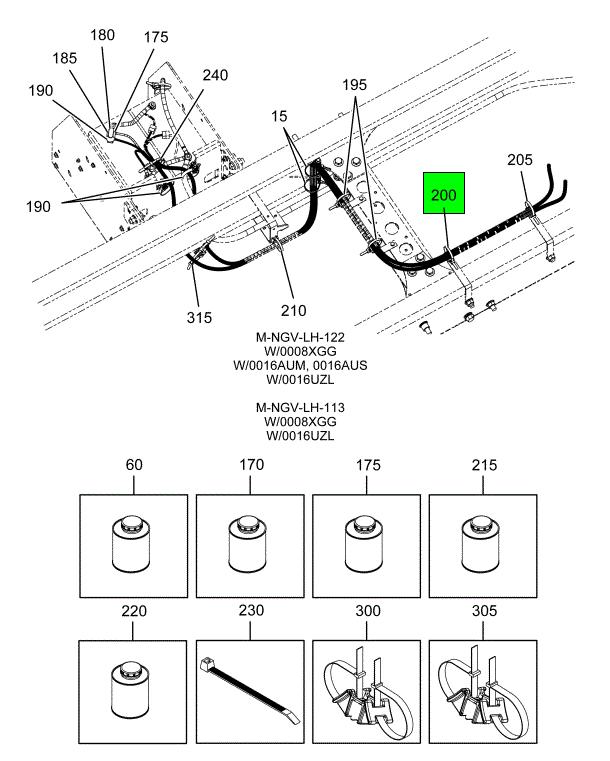 180
175
185
240
190
195
15
205
200
190
315
210

M-NGV-LH-122
W/0008XGG
W/0016AUM, 0016AUS
W/0016UZL

M-NGV-LH-113
W/0008XGG
W/0016UZL

60
170
175
215
220
230
300
305