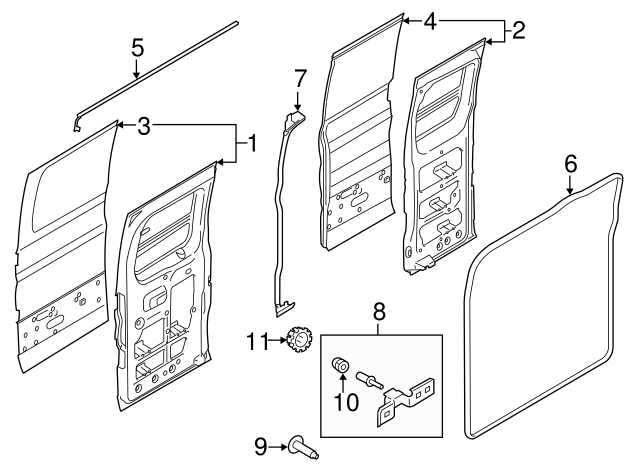 5
4
2
7
3
1
6
8
11
10
9