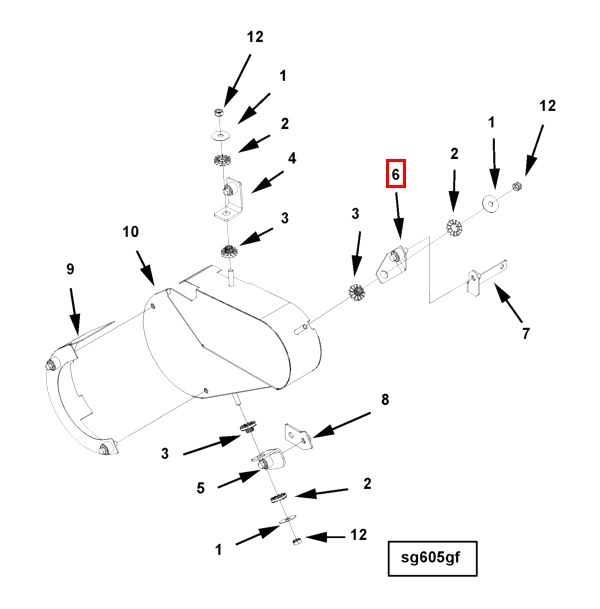 12
1
2
4
3
10
9
3
6
2
1
12
7
8
3
5
2
1
12
sg605gf