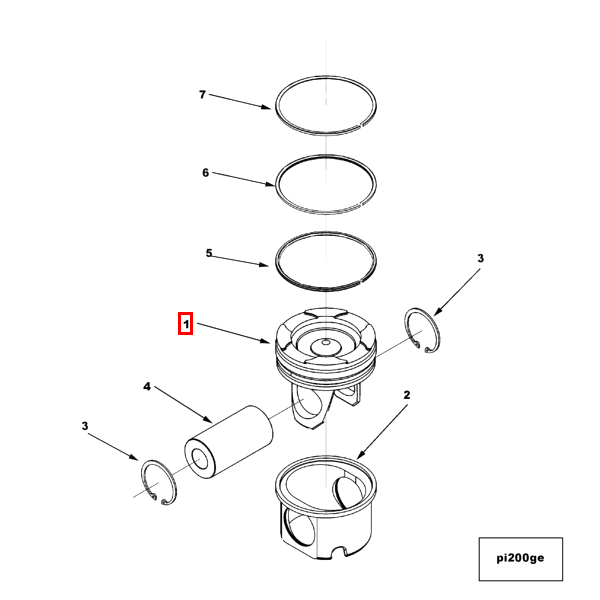 7

6

5

3

1

4

2

3

pi200ge