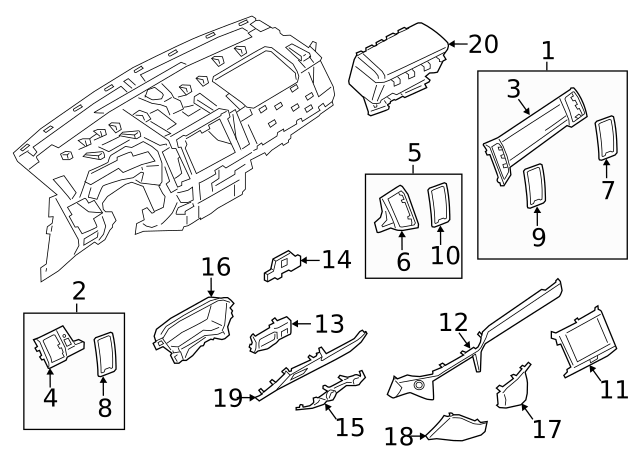 20
1
3
7
9
5
6
10
14
16
2
4
8
13
12
11
19
15
17
18