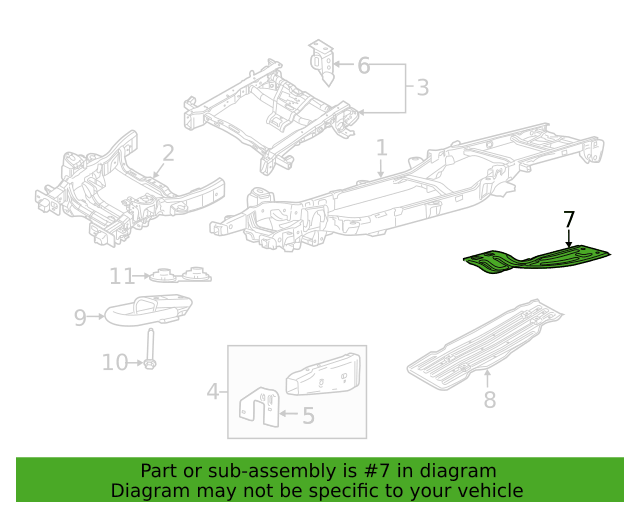 6
3
2
1
7
11
9
10
4
5
8

Part or sub-assembly is #7 in diagram
Diagram may not be specific to your vehicle