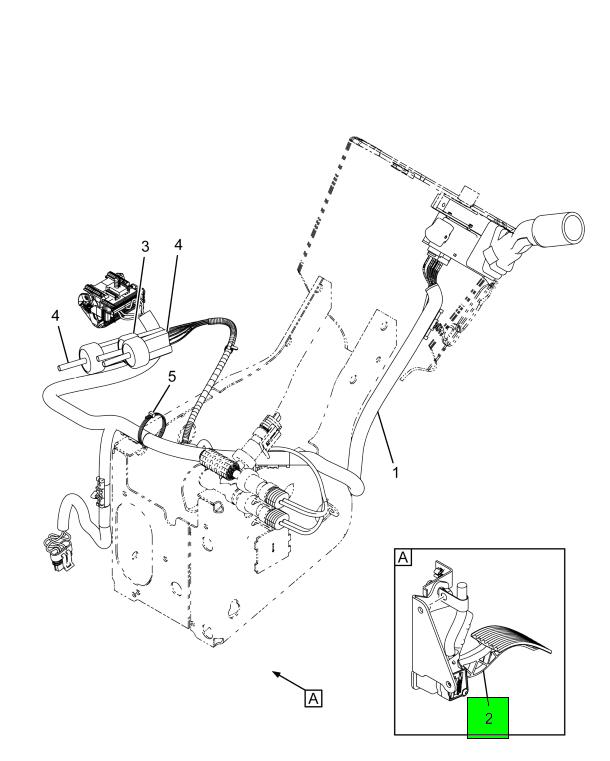 3
4
4
5
1
A
A
2