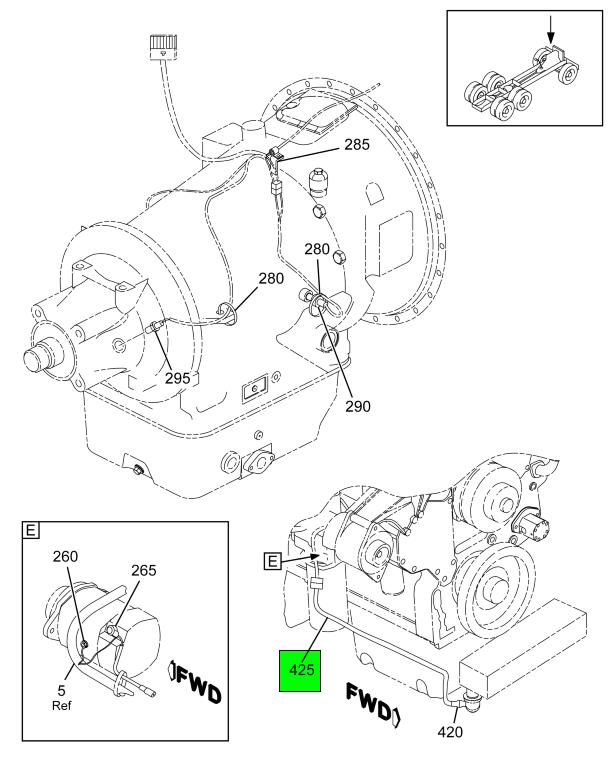 285
280
280
295
290
E
260
265
5
Ref
FWD
E
425
FWD
420