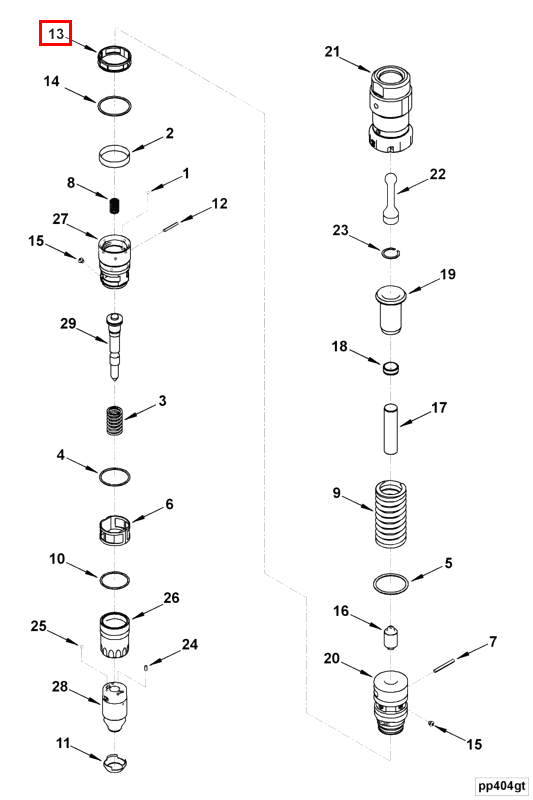 13
14
2
8
1
27
12
15
29
3
4
6
10
26
25
24
28
11
21
22
23
19
18
17
9
5
16
7
20
15
pp404gt