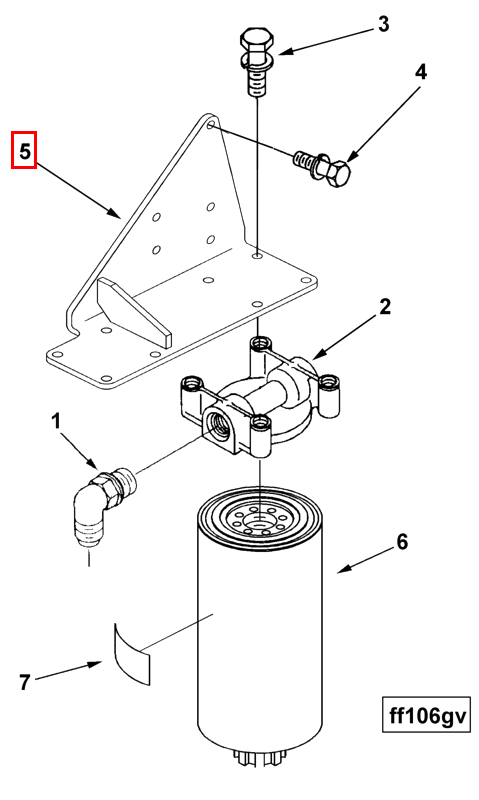 3

4

5

2

1

6

7

ff106gv