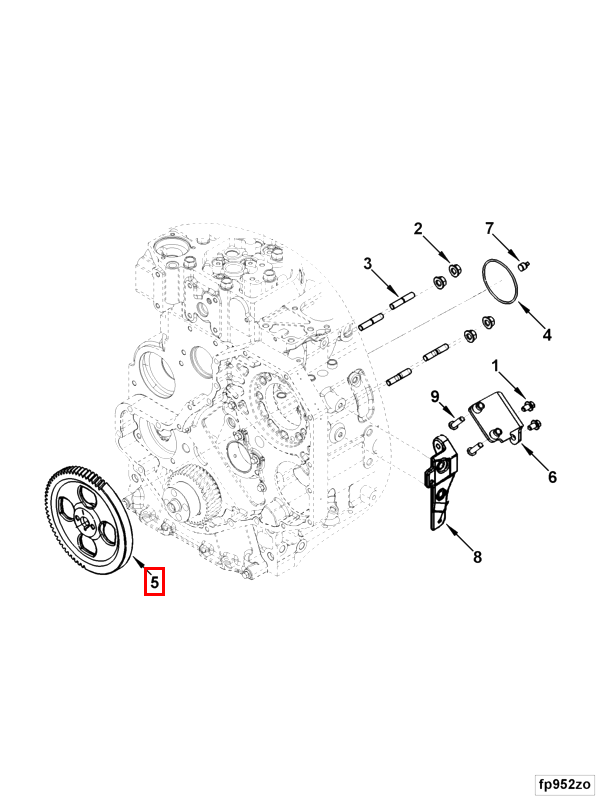 2
7
3
4
1
9
6
8
5
fp952zo