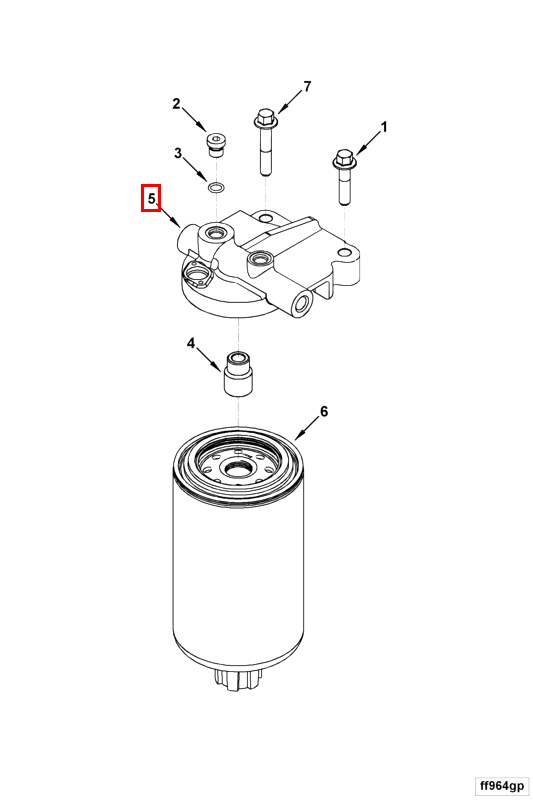 2
7
1
3
5
4
6
ff964gp