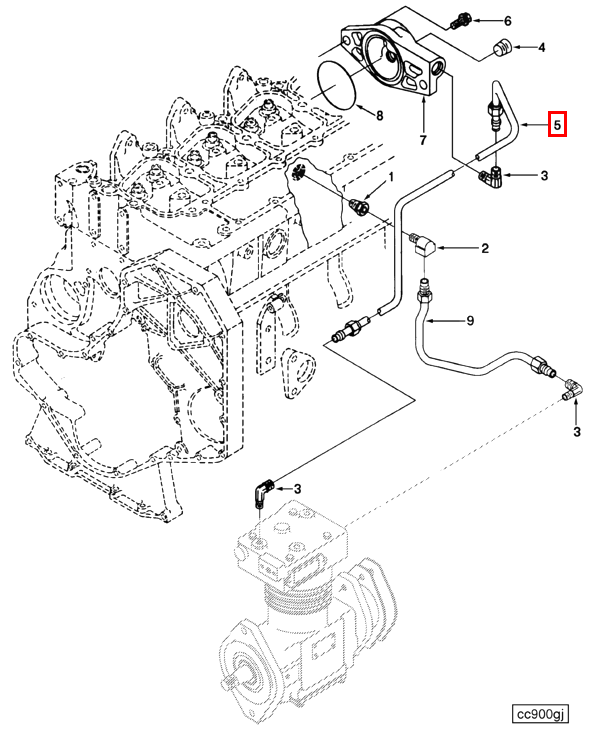 6
4
8
7
5
3
1
2
9
3
3
cc900gj