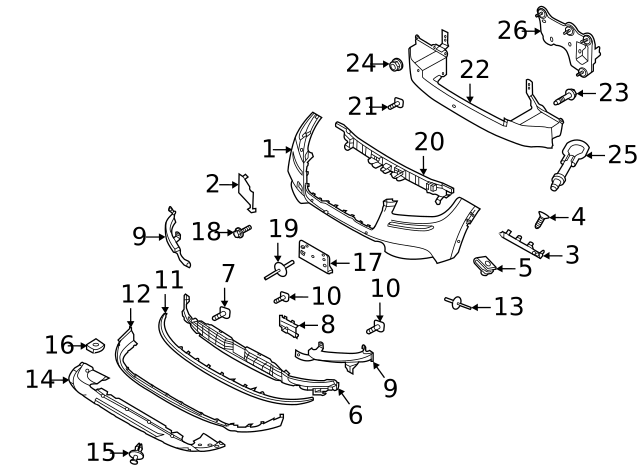 26
24
22
23
21
20
1
25
2
4
9
18
19
3
17
5
7
12
11
10
10
13
8
16
14
9
6
15