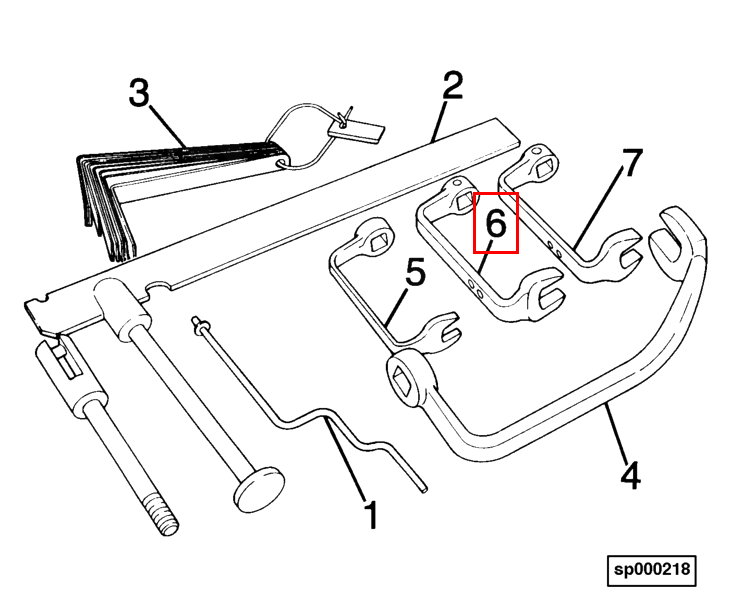 3
2
7
6
5
4
1
sp000218