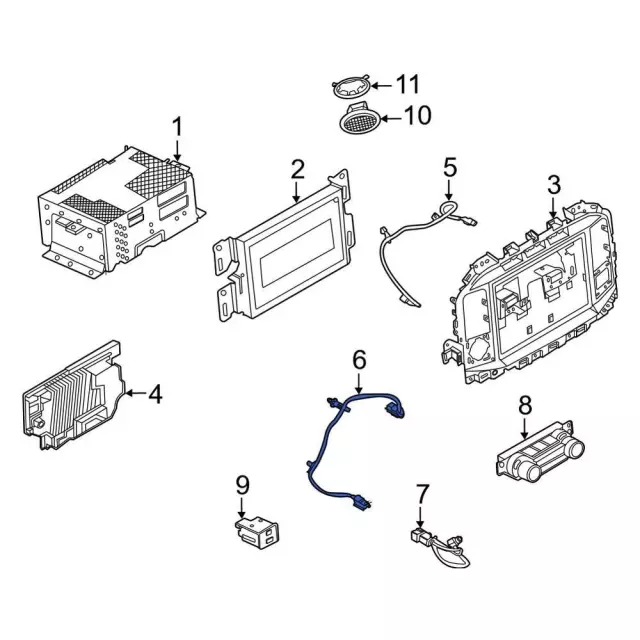 11
10
1
2
5
3
4
6
8
9
7