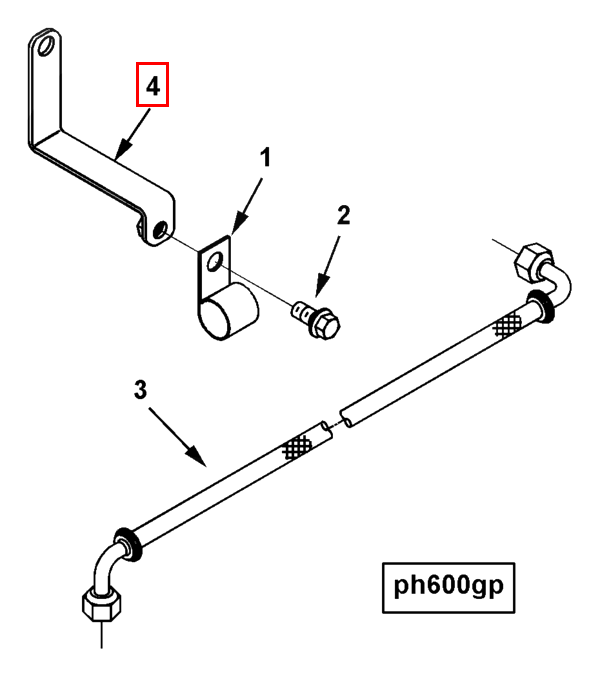 4

1

2

3

ph600gp