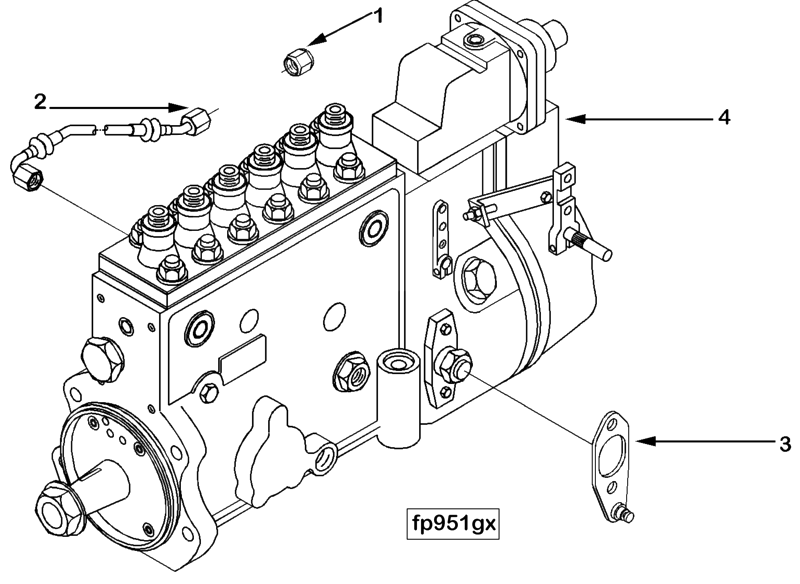 1
2
4
3
fp951gx