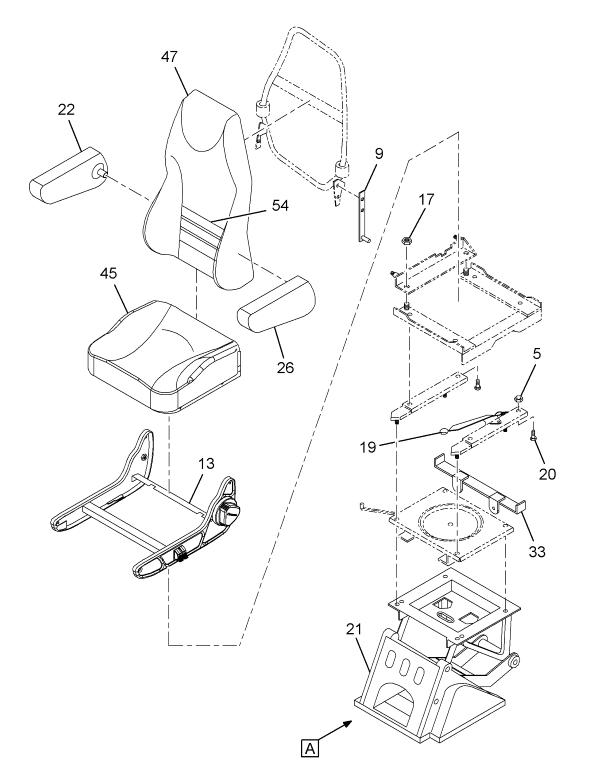 47
22
9
17
54
45
26
5
19
20
13
33
21
A